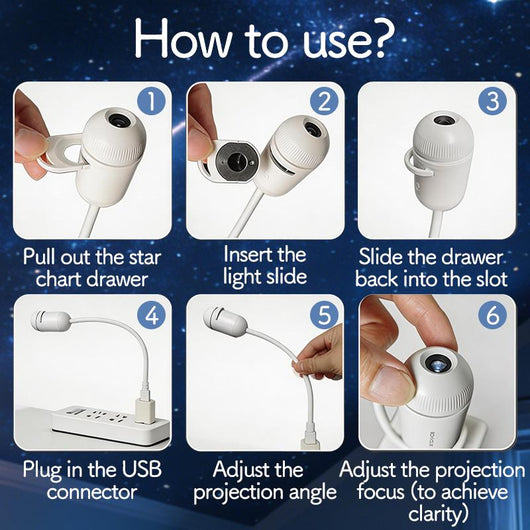 How to use?

1

Pull out the star chart drawer

2

Insert the light slide

3

Slide the drawer back into the slot

4

Plug in the USB connector

5

Adjust the projection angle

6

Adjust the projection focus (to achieve clarity)